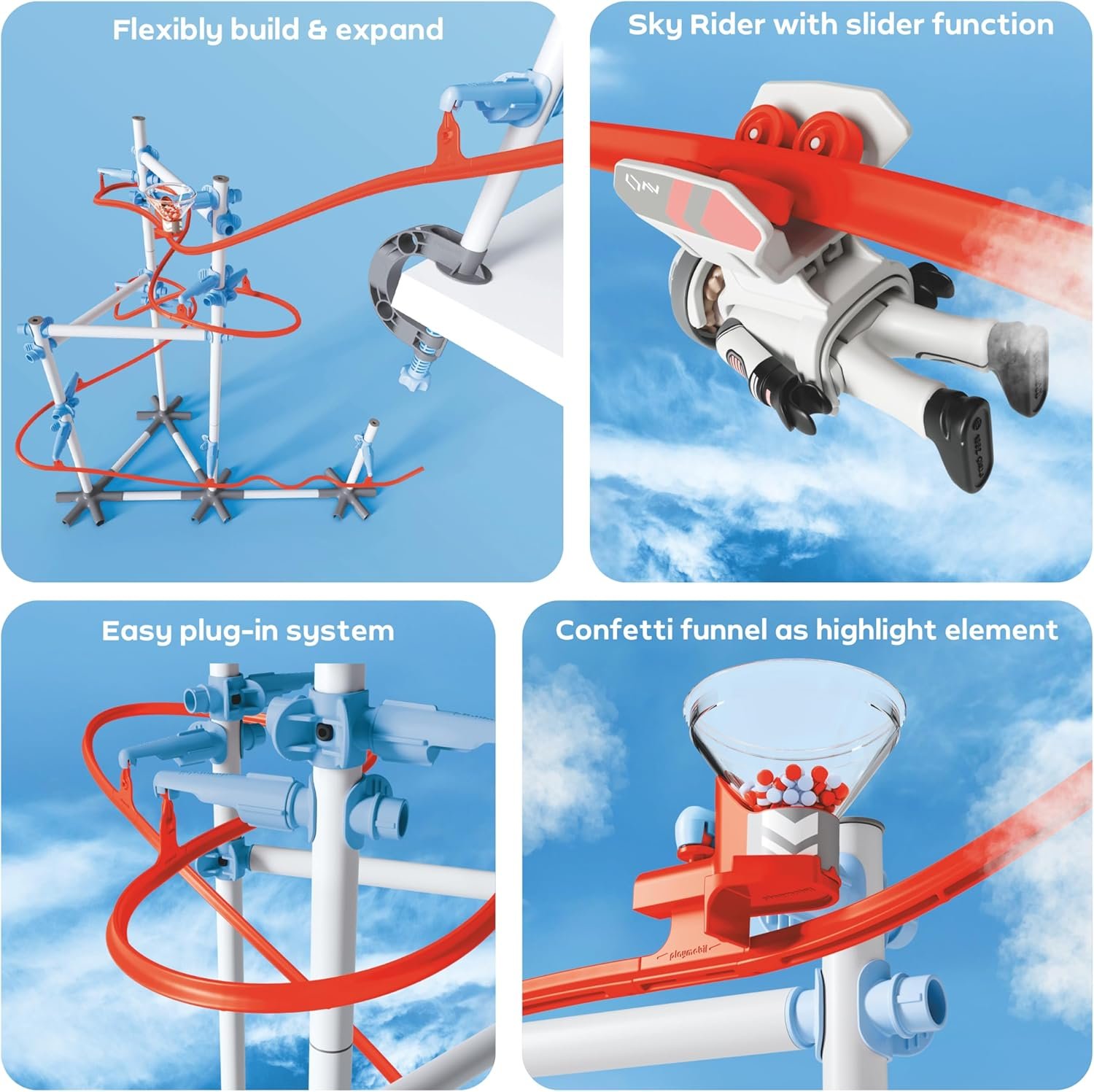 Flexibly build & expand

Sky Rider with slider function

Easy plug-in system

Confetti funnel as highlight element

playmobil